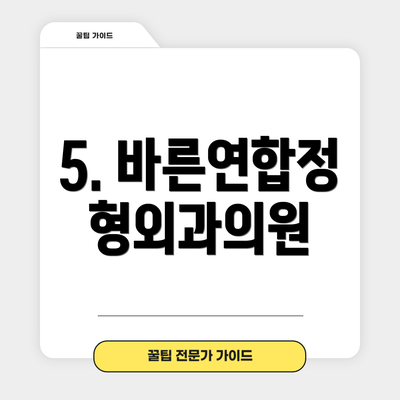 꿀팁 가이드

5. 바른연합정형외과의원

꿀팁 전문가 가이드